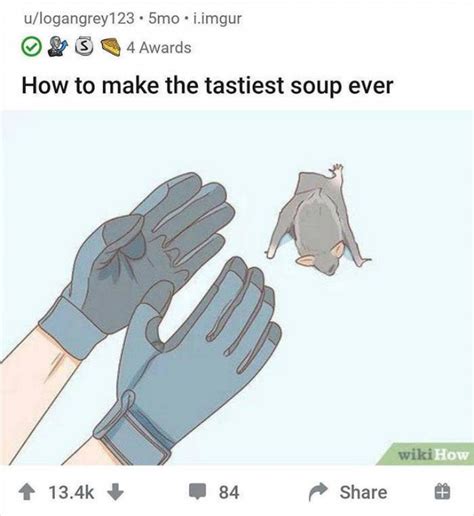 u/logangrey123 • 5mo • i.imgur

4 Awards

How to make the tastiest soup ever

wikiHow

13.4k

84

Share