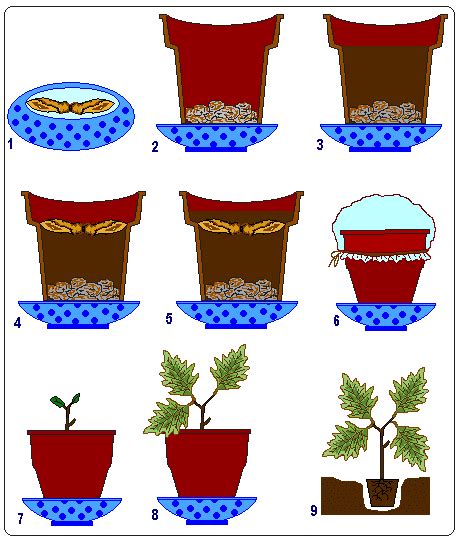 1
2
3
4
5
6
7
8
9