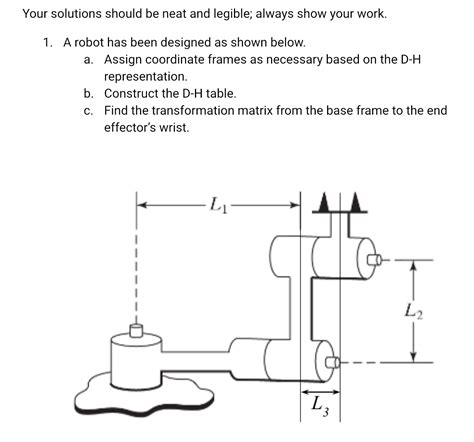 Your solutions should be neat and legible; always show your work.

1. A robot has been designed as shown below.
a. Assign coordinate frames as necessary based on the D-H representation.
b. Construct the D-H table.
c. Find the transformation matrix from the base frame to the end effector's wrist.

$L_1$

$L_2$

$L_3$