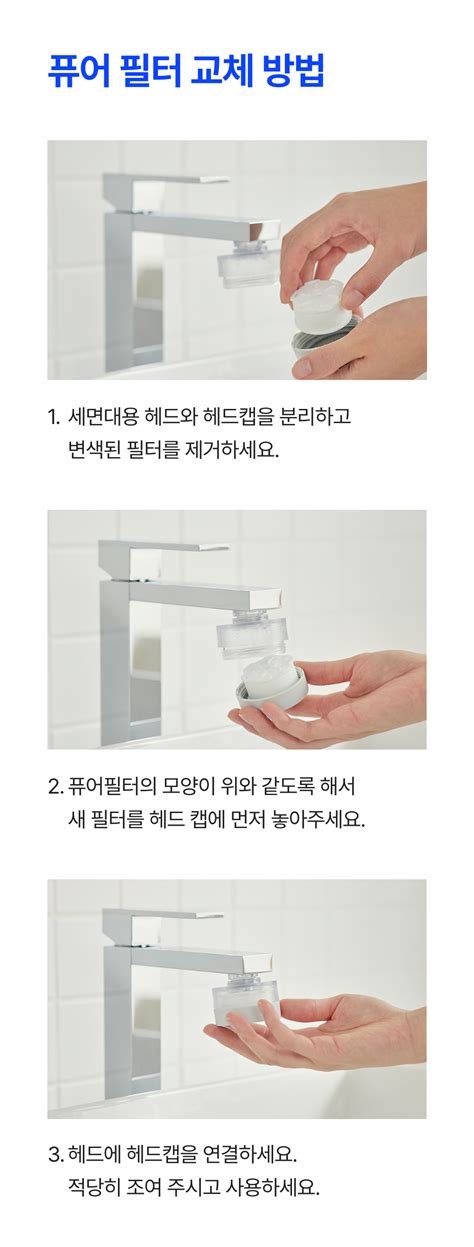 퓨어 필터 교체 방법

1. 세면대용 헤드와 헤드캡을 분리하고
변색된 필터를 제거하세요.

2. 퓨어필터의 모양이 위와 같도록 해서
새 필터를 헤드 캡에 먼저 놓아주세요.

3. 헤드에 헤드캡을 연결하세요.
적당히 조여 주시고 사용하세요.