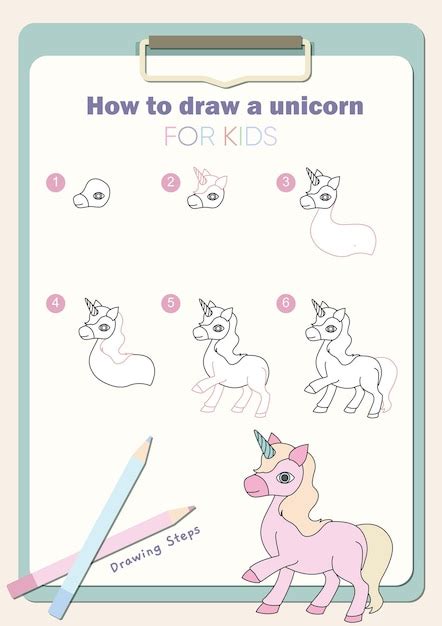 How to draw a unicorn

FOR KIDS

1

2

3

4

5

6

Drawing Steps