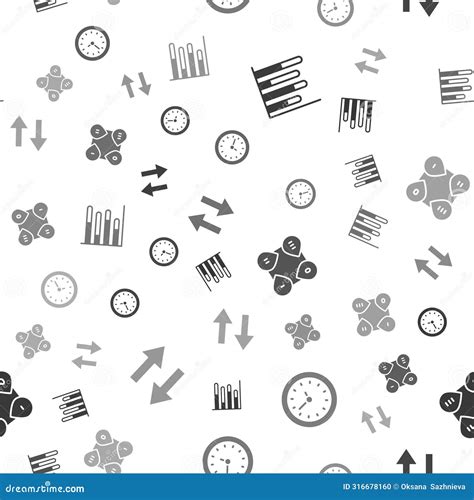 dreamstime.com

ID 316678160 © Oksana Sazhnieva