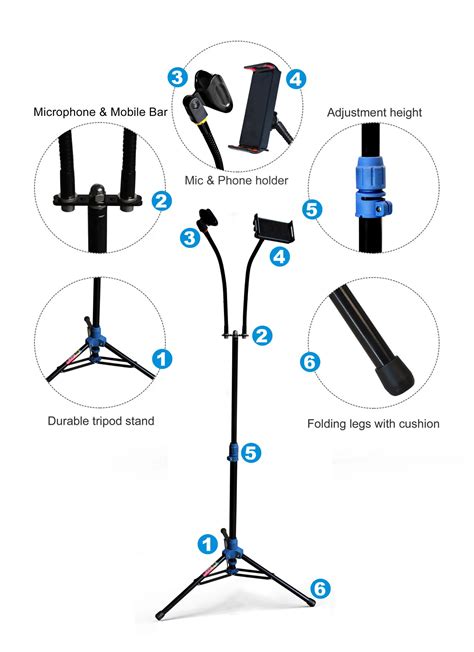 3
4
Microphone & Mobile Bar
Adjustment height
Mic & Phone holder
2
5
3
4
2
1
6
Durable tripod stand
Folding legs with cushion
5
1
6