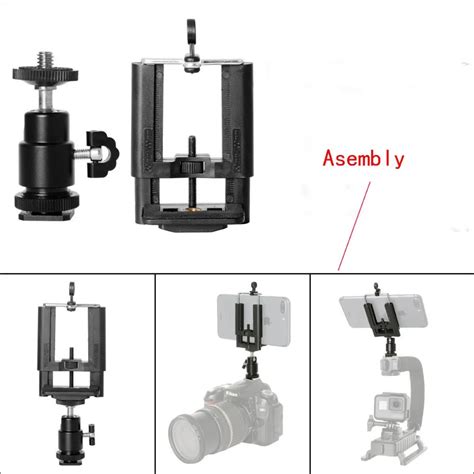 Asembly