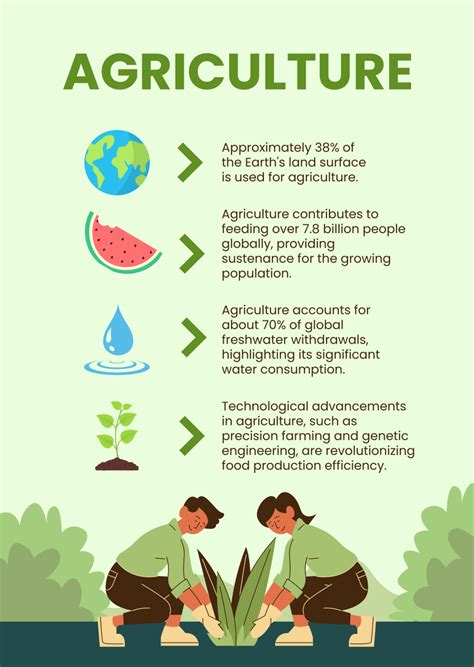 AGRICULTURE

Approximately 38% of the Earth's land surface is used for agriculture.

Agriculture contributes to feeding over 7.8 billion people globally, providing sustenance for the growing population.

Agriculture accounts for about 70% of global freshwater withdrawals, highlighting its significant water consumption.

Technological advancements in agriculture, such as precision farming and genetic engineering, are revolutionizing food production efficiency.