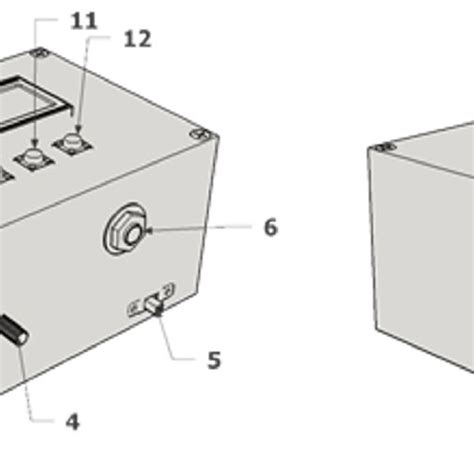 11
12
6
5
4