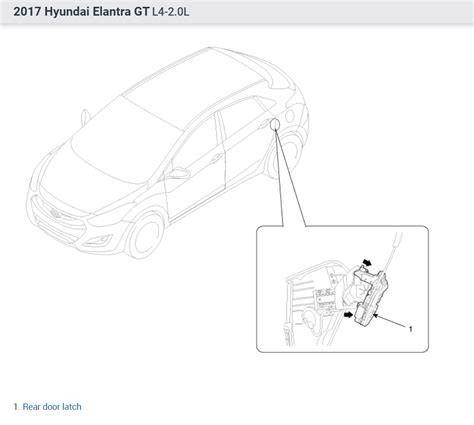 2017 Hyundai Elantra GT L4-2.0L

1

1. Rear door latch