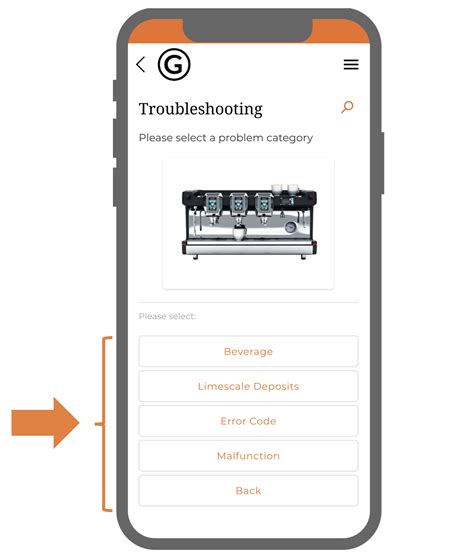 G

Troubleshooting

Please select a problem category

Please select:

Beverage

Limescale Deposits

Error Code

Malfunction

Back