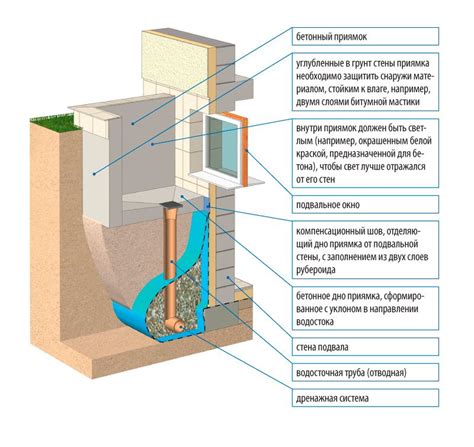 бетонный приямок

углубленные в грунт стены приямка необходимо защитить снаружи материалом, стойким к влаге, например, двумя слоями битумной мастики

внутри приямок должен быть светлым (например, окрашенным белой краской, предназначенной для бетона), чтобы свет лучше отражался от его стен

подвальное окно

компенсационный шов, отделяющий дно приямка от подвальной стены, с заполнением из двух слоев рубероида

бетонное дно приямка, сформированное с уклоном в направлении водостока

стена подвала

водосточная труба (отводная)

дренажная система