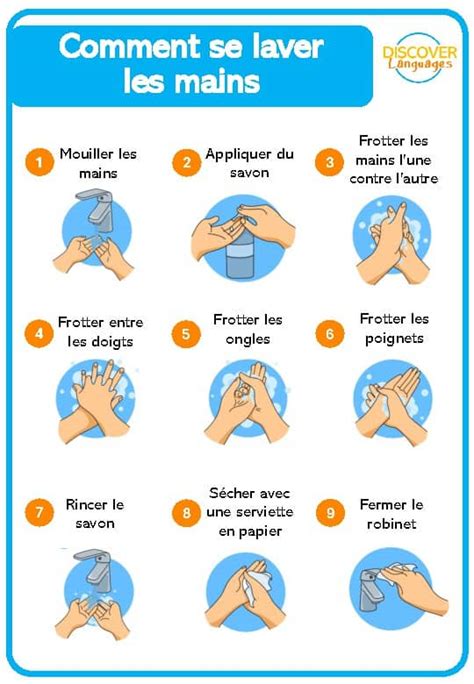 Comment se laver les mains

DISCOVER Languages

1 Mouiller les mains

2 Appliquer du savon

3 Frotter les mains l'une contre l'autre

4 Frotter entre les doigts

5 Frotter les ongles

6 Frotter les poignets

7 Rincer le savon

8 Sécher avec une serviette en papier

9 Fermer le robinet