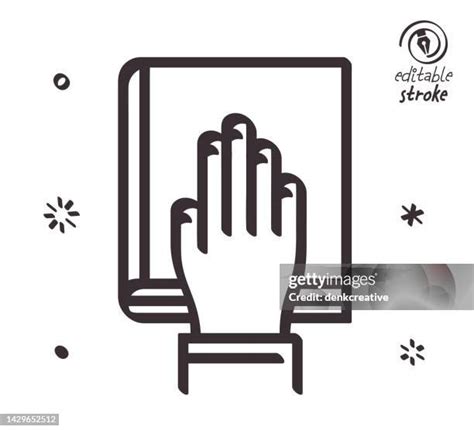 editable stroke

gettyimages
Credit: denkcreative

1429652512