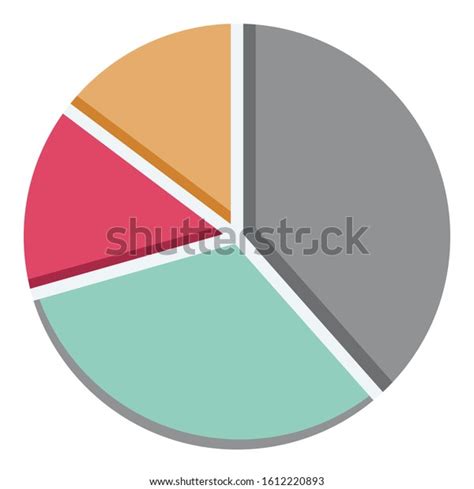 shutterstock

www.shutterstock.com · 1612220893