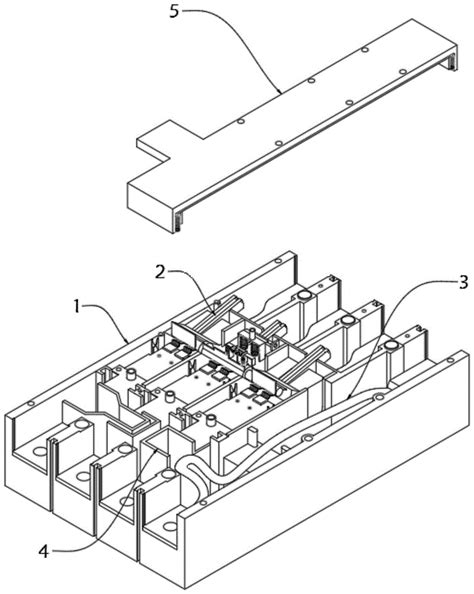 5
2
3
1
4