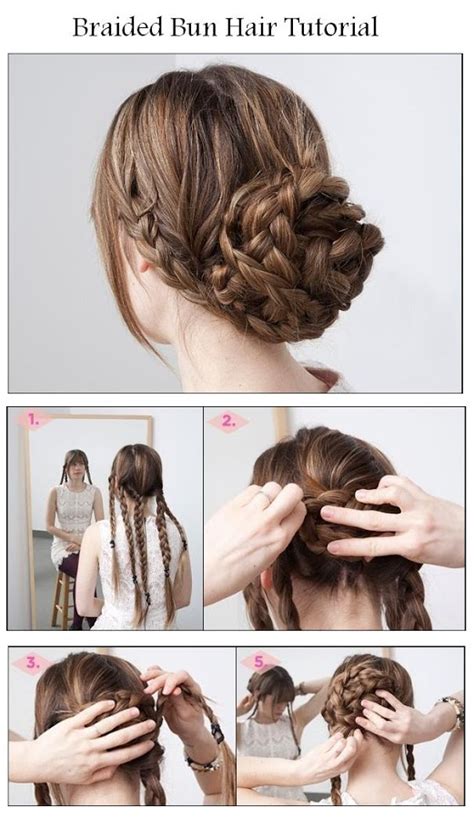 Braided Bun Hair Tutorial

1.

2.

3.

5.