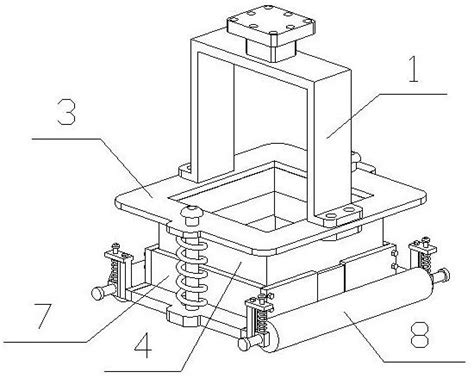 1
3
7
4
8