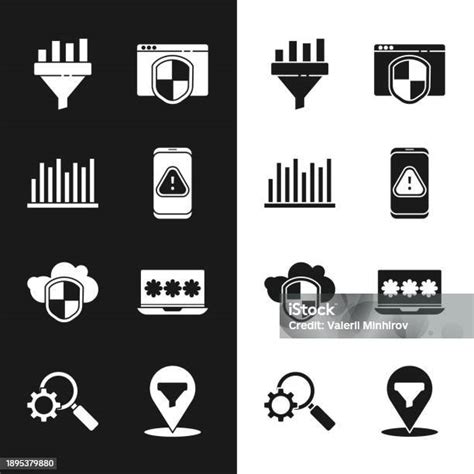 iStock
Credit: Valerii Minhirov
1895379880