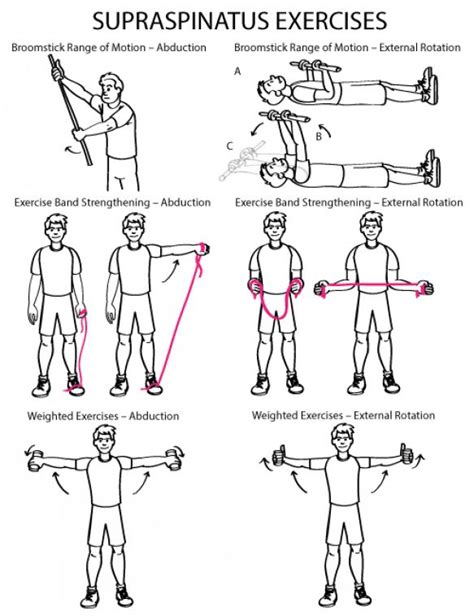 SUPRASPINATUS EXERCISES

Broomstick Range of Motion – Abduction

Broomstick Range of Motion – External Rotation

A

B

C

Exercise Band Strengthening – Abduction

Exercise Band Strengthening – External Rotation

Weighted Exercises – Abduction

Weighted Exercises – External Rotation