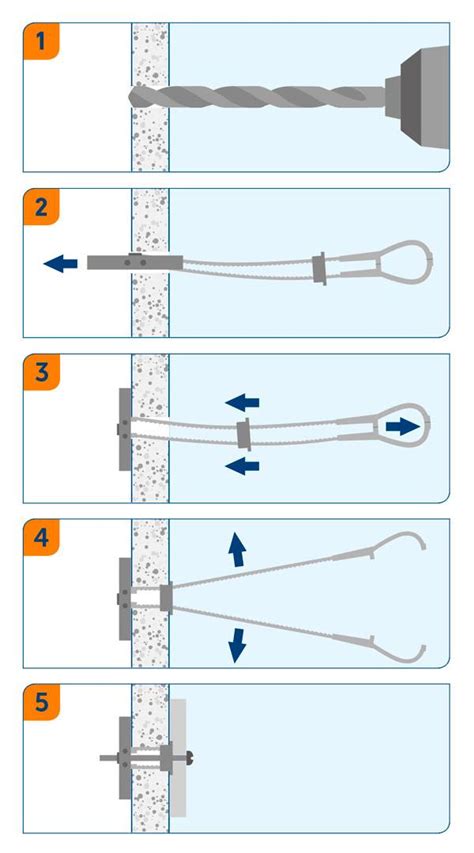 1

2

3

4

5