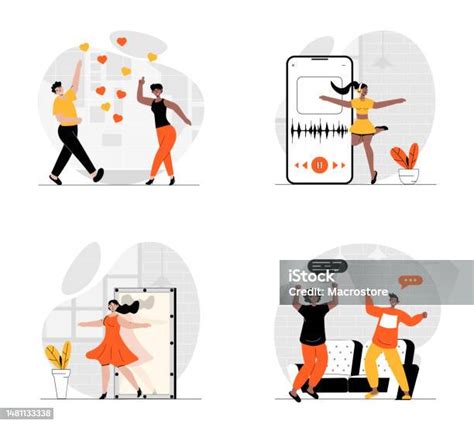 iStock
Credit: Macrostore

1481133338