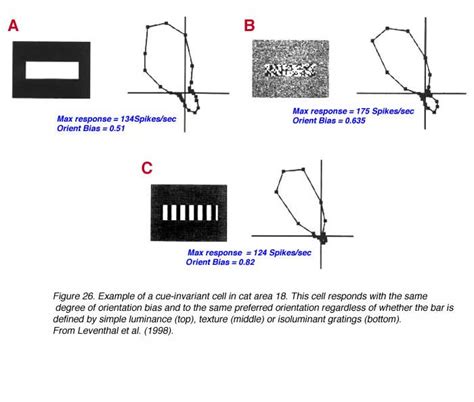 A

Max response = 134Spikes/sec
Orient Bias = 0.51

B

Max response = 175 Spikes/sec
Orient Bias = 0.635

C

Max response = 124 Spikes/sec
Orient Bias = 0.82

Figure 26. Example of a cue-invariant cell in cat area 18. This cell responds with the same degree of orientation bias and to the same preferred orientation regardless of whether the bar is defined by simple luminance (top), texture (middle) or isoluminant gratings (bottom). From Leventhal et al. (1998).