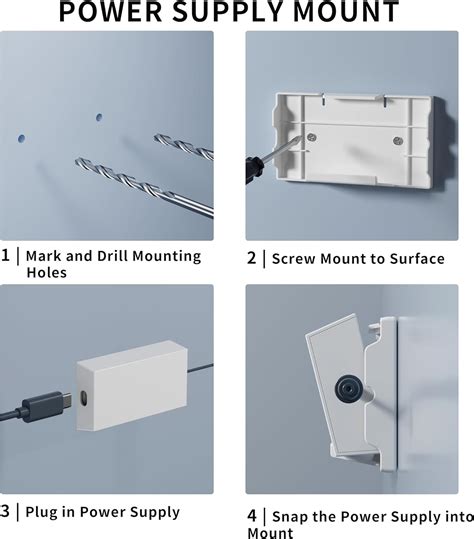 POWER SUPPLY MOUNT

1 | Mark and Drill Mounting Holes

2 | Screw Mount to Surface

3 | Plug in Power Supply

4 | Snap the Power Supply into Mount