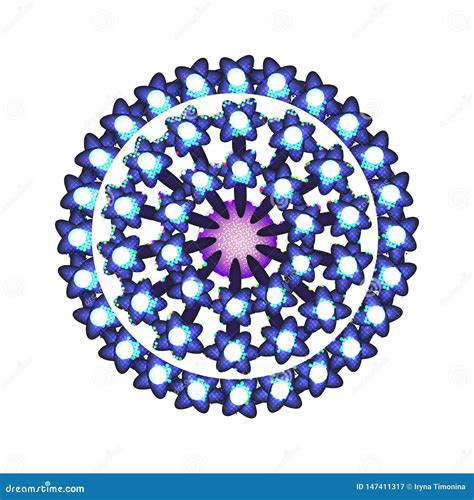 dreamstime.com

ID 147411317 © Iryna Timonina