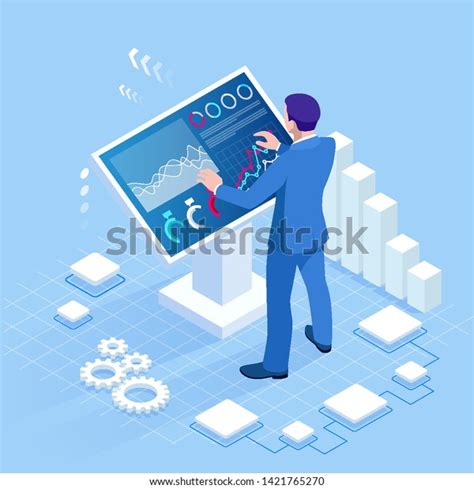 shutterstock

www.shutterstock.com · 1421765270