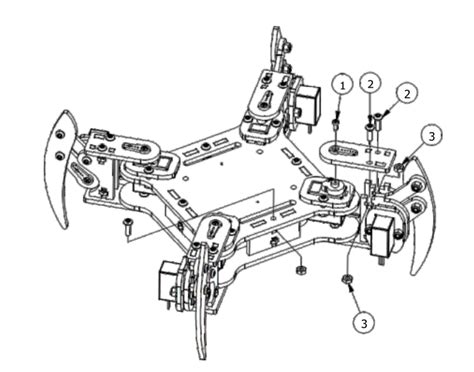 1
2
2
3
3