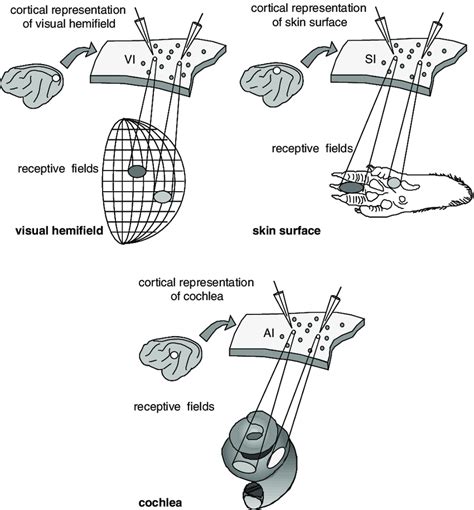 cortical representation of visual hemifield

VI

receptive fields

visual hemifield

cortical representation of skin surface

SI

receptive fields

skin surface

cortical representation of cochlea

AI

receptive fields

cochlea