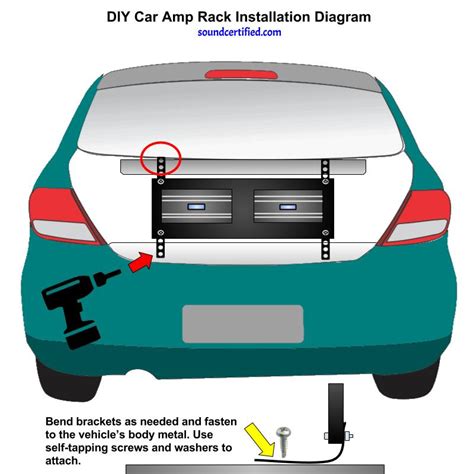 DIY Car Amp Rack Installation Diagram
soundcertified.com

Bend brackets as needed and fasten to the vehicle's body metal. Use self-tapping screws and washers to attach.