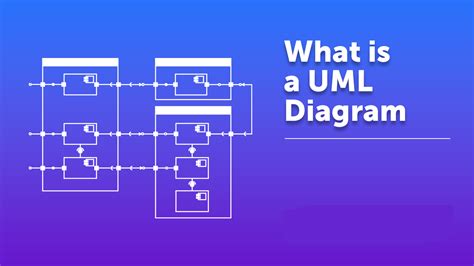 What is
a UML
Diagram