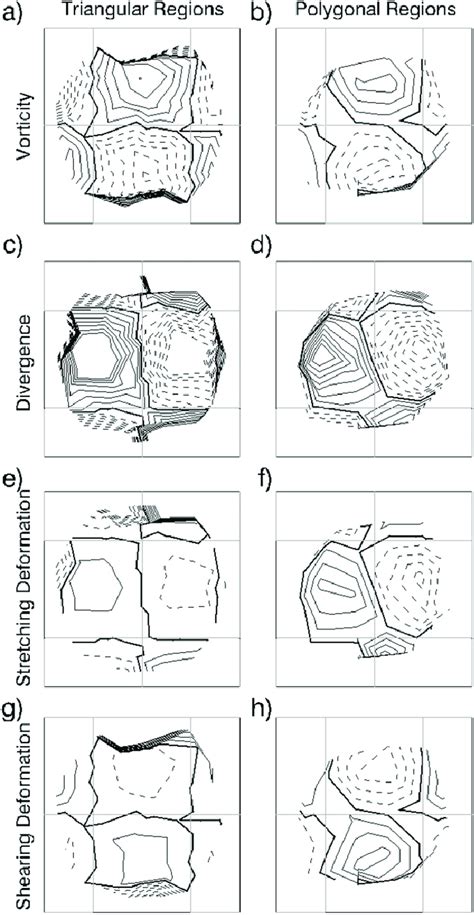 a) Triangular Regions
b) Polygonal Regions

Vorticity

c)
d)

Divergence

e)
f)

Stretching Deformation

g)
h)

Shearing Deformation