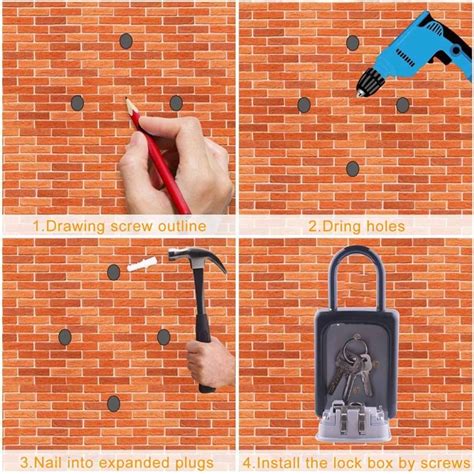 1.Drawing screw outline

2.Dring holes

3.Nail into expanded plugs

4.Install the lock box by screws