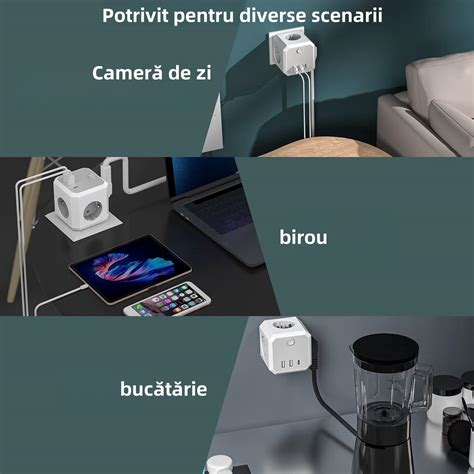 Potrivit pentru diverse scenarii

Cameră de zi

birou

bucătărie