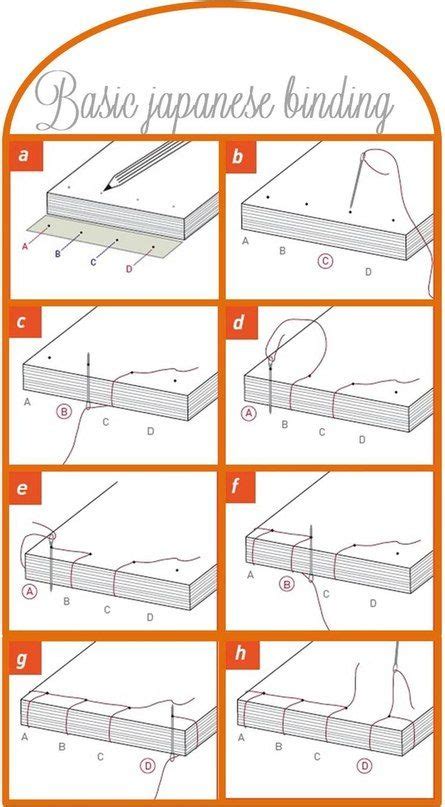 Basic japanese binding

a
A B C D

b
A B C D

c
A B C D

d
A B C D

e
A B C D

f
A B C D

g
A B C D

h
A B C D