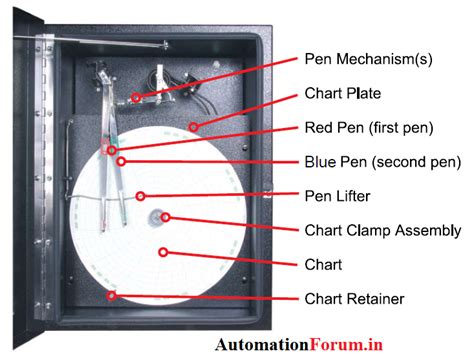 Pen Mechanism(s)

Chart Plate

Red Pen (first pen)

Blue Pen (second pen)

Pen Lifter

Chart Clamp Assembly

Chart

Chart Retainer

AutomationForum.in