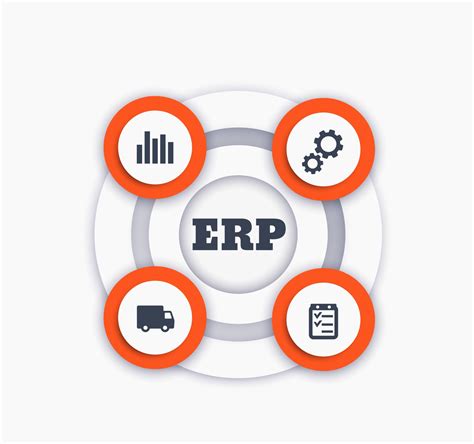 ERP