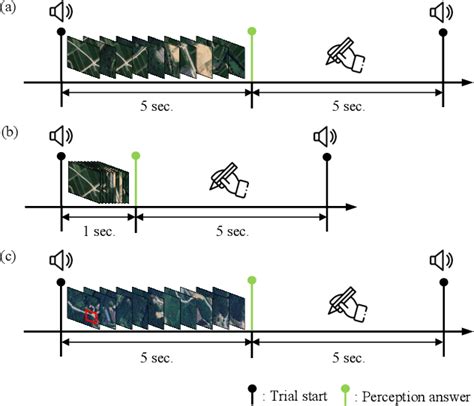 (a)

5 sec.

5 sec.

(b)

1 sec.

5 sec.

(c)

5 sec.

5 sec.

: Trial start : Perception answer