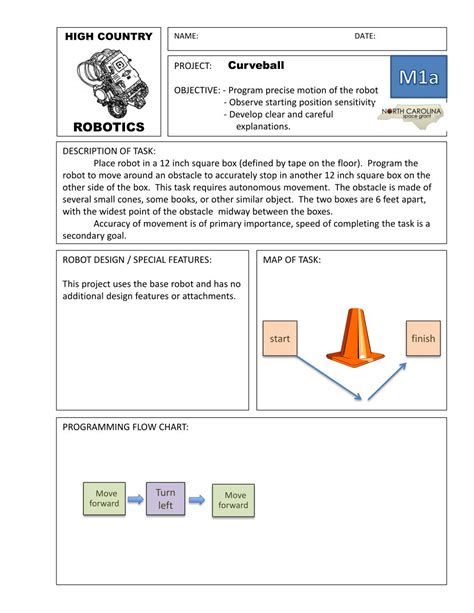 HIGH COUNTRY

ROBOTICS

NAME: DATE:

PROJECT: Curveball

M1a

OBJECTIVE: - Program precise motion of the robot
- Observe starting position sensitivity
- Develop clear and careful explanations.

NORTH CAROLINA space grant

DESCRIPTION OF TASK:
Place robot in a 12 inch square box (defined by tape on the floor). Program the robot to move around an obstacle to accurately stop in another 12 inch square box on the other side of the box. This task requires autonomous movement. The obstacle is made of several small cones, some books, or other similar object. The two boxes are 6 feet apart, with the widest point of the obstacle midway between the boxes.
Accuracy of movement is of primary importance, speed of completing the task is a secondary goal.

ROBOT DESIGN / SPECIAL FEATURES:

This project uses the base robot and has no additional design features or attachments.

MAP OF TASK:

start

finish

PROGRAMMING FLOW CHART:

Move forward

Turn left

Move forward