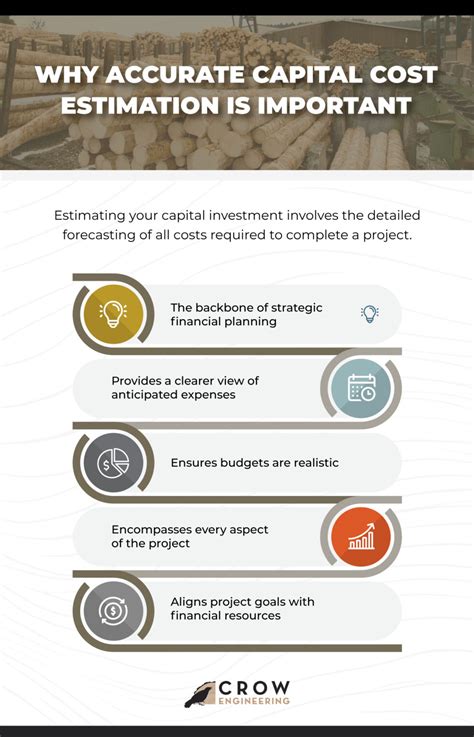 WHY ACCURATE CAPITAL COST ESTIMATION IS IMPORTANT

Estimating your capital investment involves the detailed forecasting of all costs required to complete a project.

The backbone of strategic financial planning

Provides a clearer view of anticipated expenses

Ensures budgets are realistic

Encompasses every aspect of the project

Aligns project goals with financial resources

CROW ENGINEERING