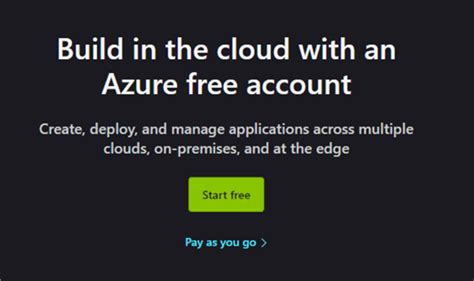 Build in the cloud with an Azure free account

Create, deploy, and manage applications across multiple clouds, on-premises, and at the edge

Start free

Pay as you go >