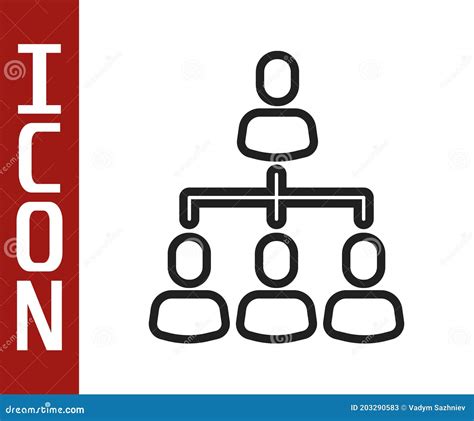 ICON

dreamstime.com

ID 203290583 © Vadym Sazhniev