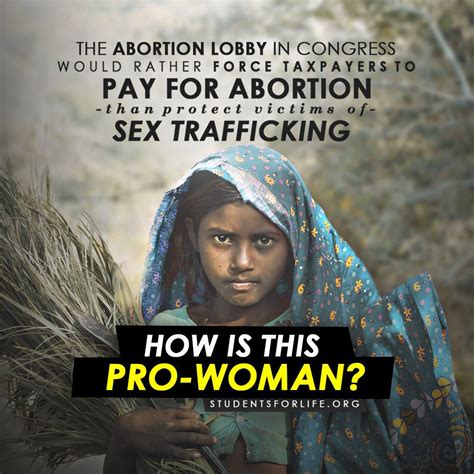 THE ABORTION LOBBY IN CONGRESS WOULD RATHER FORCE TAXPAYERS TO
PAY FOR ABORTION
-than protect victims of-
SEX TRAFFICKING

HOW IS THIS
PRO-WOMAN?
STUDENTSFORLIFE.ORG