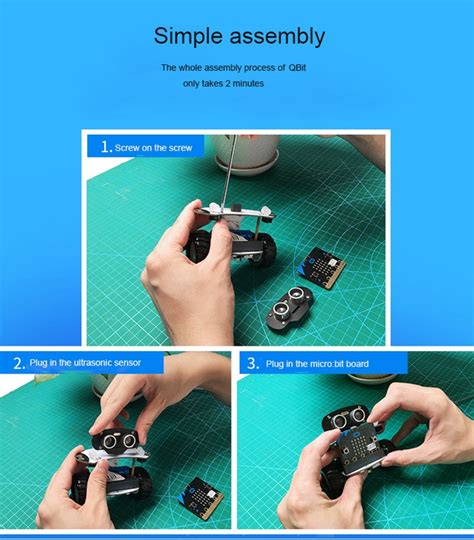 Simple assembly

The whole assembly process of QBit only takes 2 minutes

1. Screw on the screw

2. Plug in the ultrasonic sensor

3. Plug in the micro:bit board