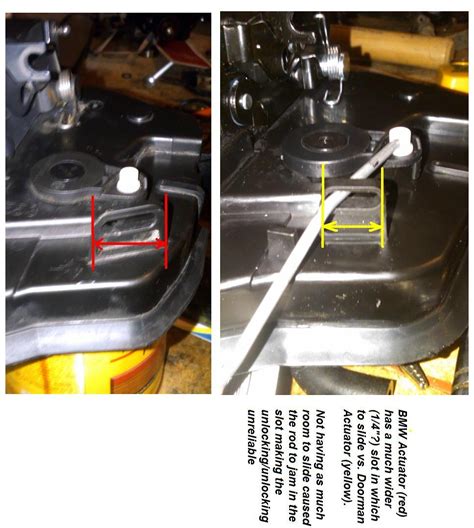 BMW Actuator (red) has a much wider (1/4"?) slot in which to slide vs. Doorman Actuator (yellow).

Not having as much room to slide caused the rod to jam in the slot making the unlocking/unlocking unreliable