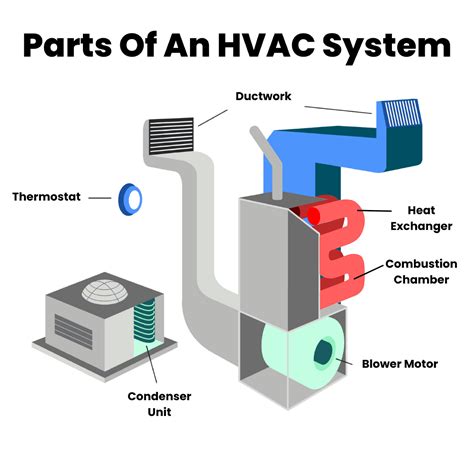 Parts Of An HVAC System

Ductwork

Thermostat

Heat Exchanger

Combustion Chamber

Blower Motor

Condenser Unit