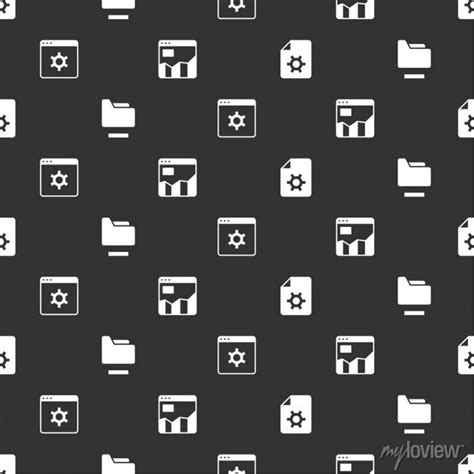 myloview