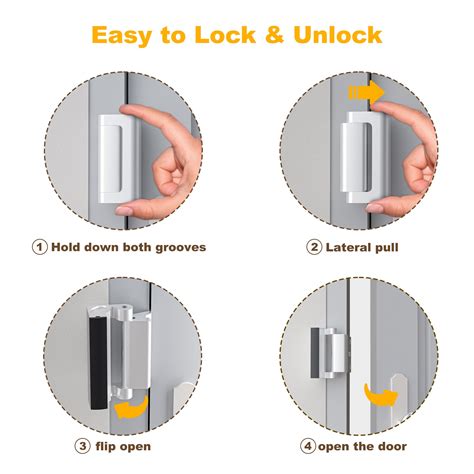 Easy to Lock & Unlock

① Hold down both grooves

② Lateral pull

③ flip open

④ open the door