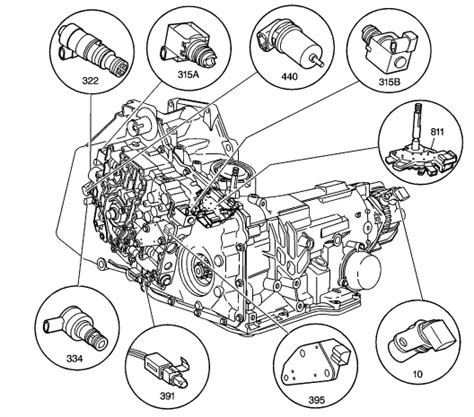 322
315A
440
315B
811
334
391
395
10