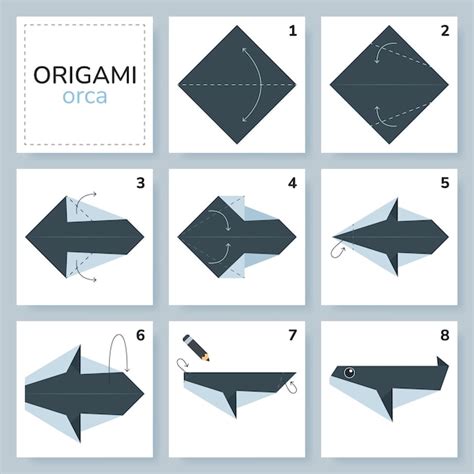 ORIGAMI
orca

1

2

3

4

5

6

7

8